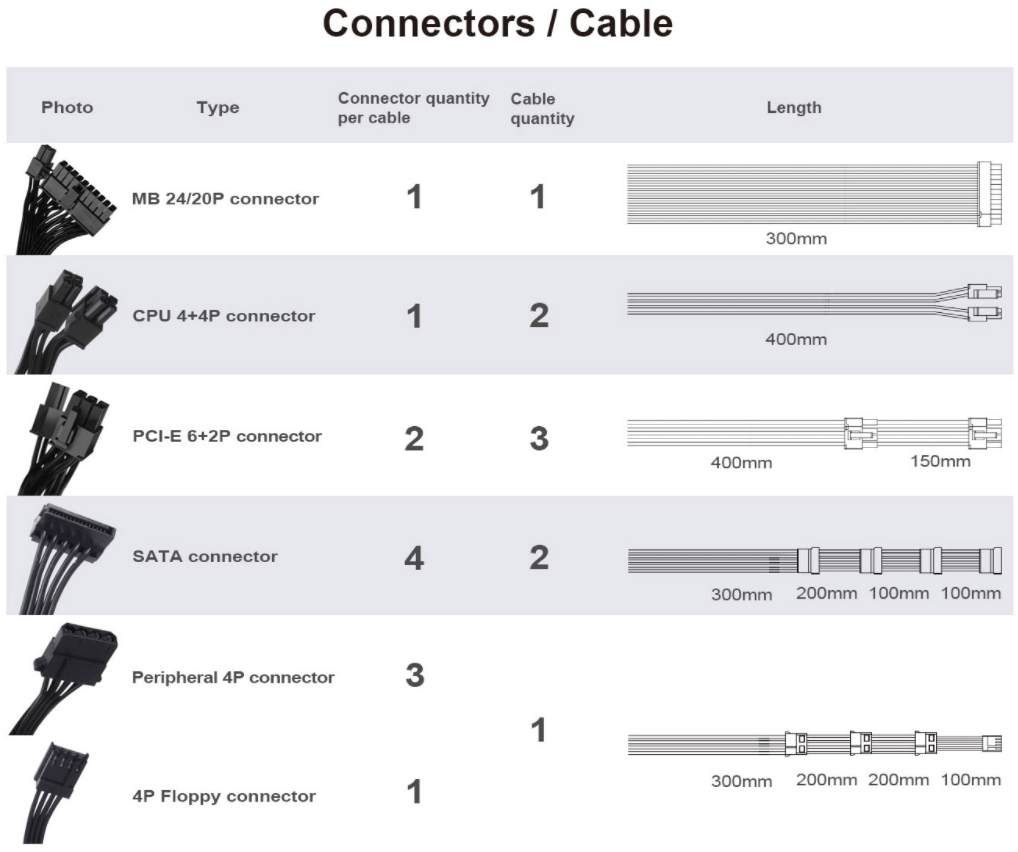 Connectors / Cable

| Photo | Type | Connector quantity per cable | Cable quantity | Length |
|---|---|---|---|---|
| | MB 24/20P connector | 1 | 1 | 300mm |
| | CPU 4+4P connector | 1 | 2 | 400mm |
| | PCI-E 6+2P connector | 2 | 3 | 400mm 150mm |
| | SATA connector | 4 | 2 | 300mm 200mm 100mm 100mm |
| | Peripheral 4P connector | 3 | 1 | 300mm 200mm 200mm 100mm |
| | 4P Floppy connector | 1 | | |